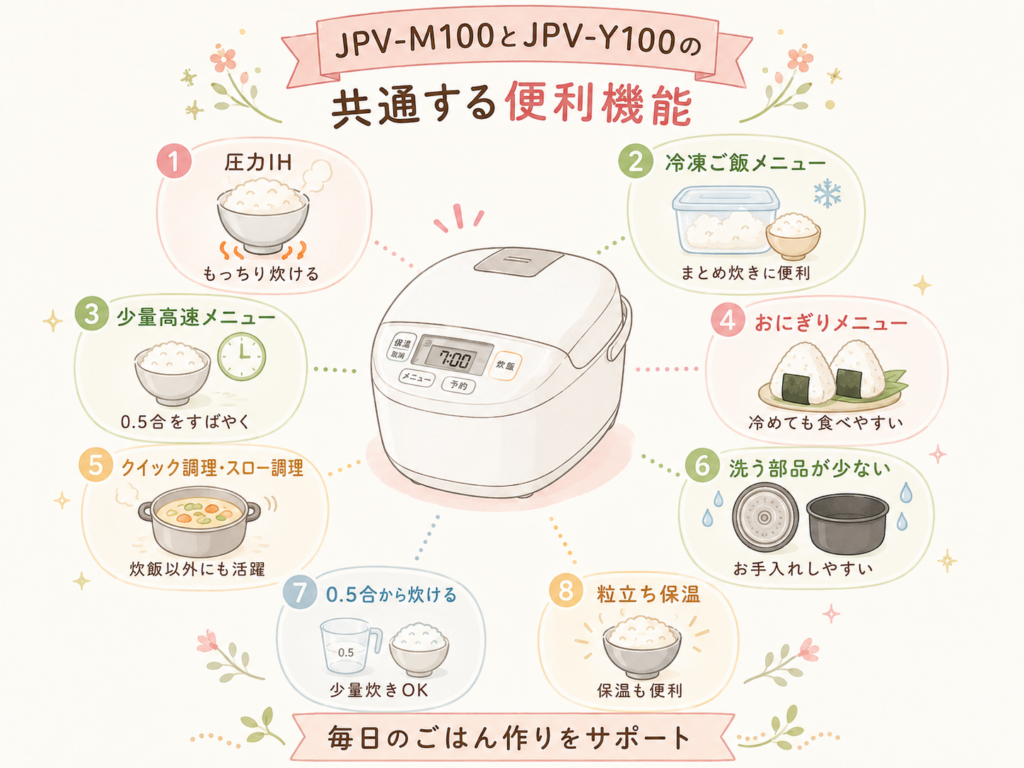 JPV-M100とJPV-Y100の
共通する便利機能

1 圧力IH
もっちり炊ける

2 冷凍ご飯メニュー
まとめ炊きに便利

3 少量高速メニュー
0.5合をすばやく

4 おにぎりメニュー
冷めても食べやすい

5 クイック調理・スロー調理
炊飯以外にも活躍

6 洗う部品が少ない
お手入れしやすい

7 0.5合から炊ける
0.5
少量炊きOK

8 粒立ち保温
保温も便利

保温 取消
7:00
炊飯
メニュー
予約

毎日のごはん作りをサポート